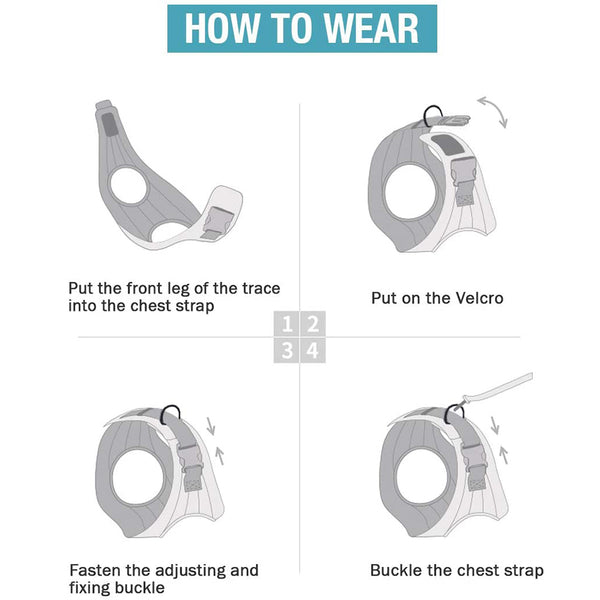 HOW TO WEAR

Put the front leg of the trace into the chest strap

Put on the Velcro

1 2
3 4

Fasten the adjusting and fixing buckle

Buckle the chest strap